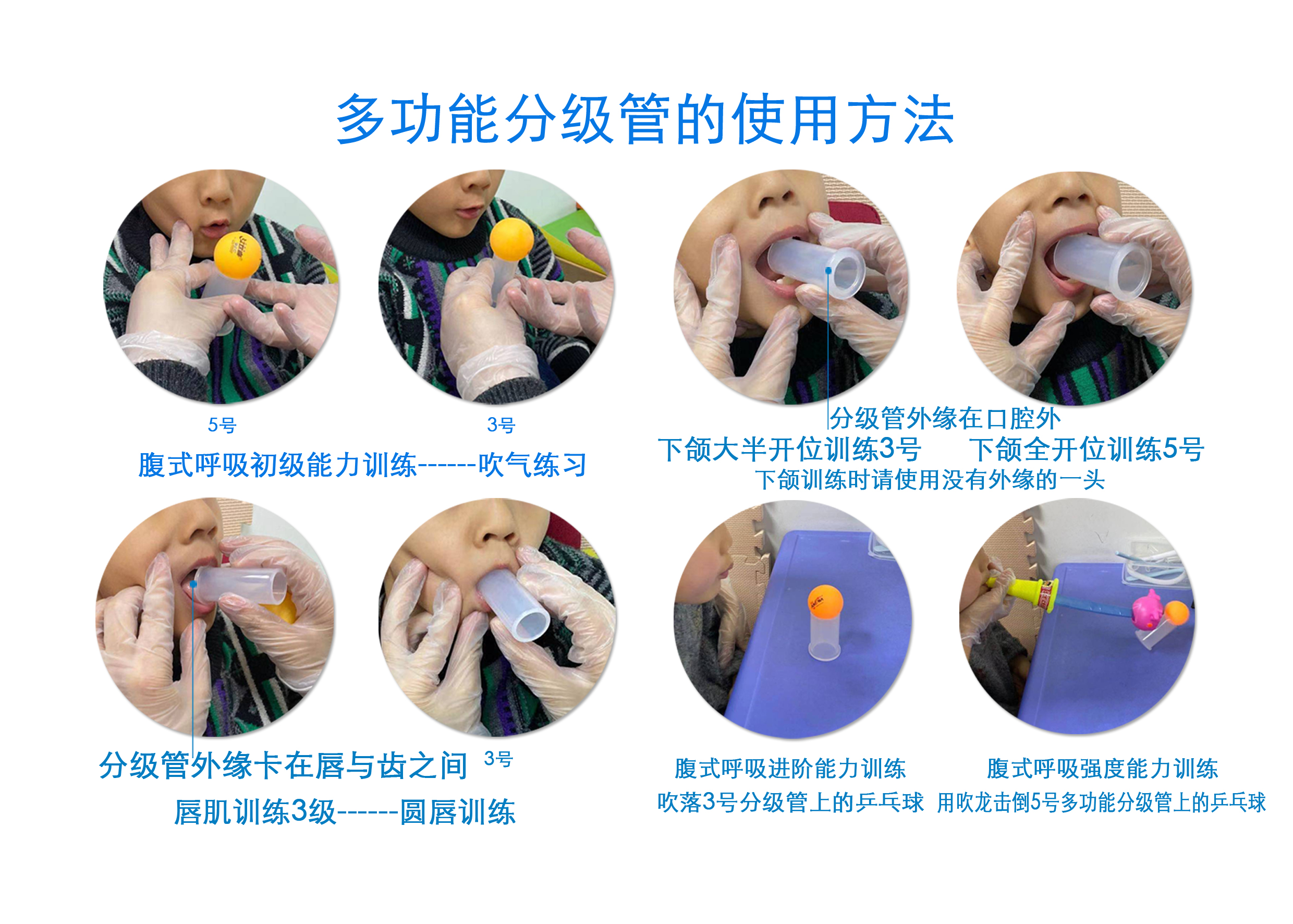 多功能分级管的使用方法

5号

3号

腹式呼吸初级能力训练------吹气练习

分级管外缘在口腔外

下颌大半开位训练3号　　下颌全开位训练5号

下颌训练时请使用没有外缘的一头

分级管外缘卡在唇与齿之间　3号

唇肌训练3级------圆唇训练

腹式呼吸进阶能力训练

吹落3号分级管上的乒乓球

腹式呼吸强度能力训练

用吹龙击倒5号多功能分级管上的乒乓球