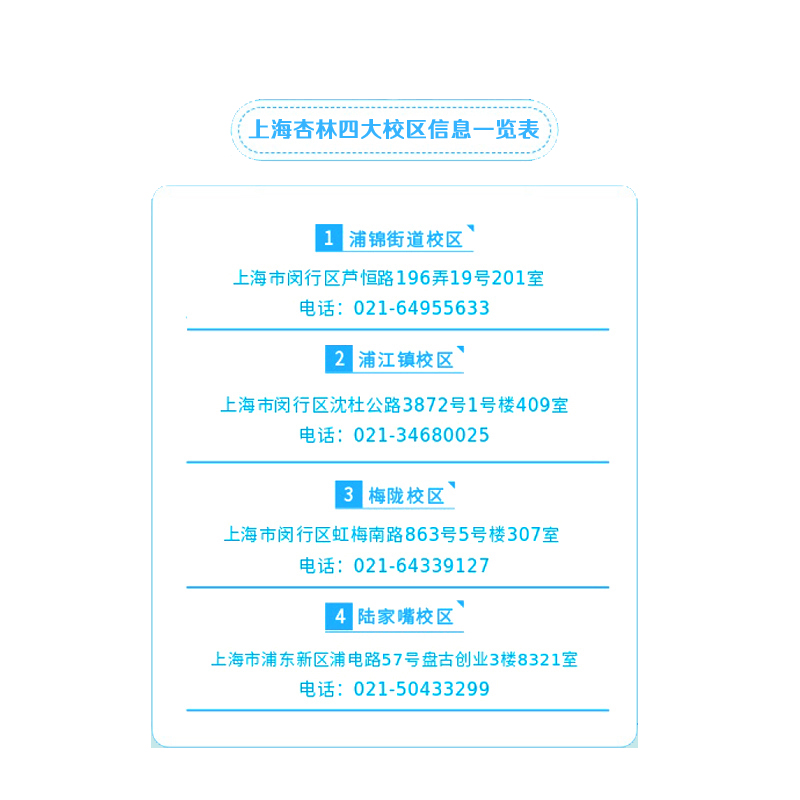 上海杏林四大校区信息一览表

1 浦锦街道校区

上海市闵行区芦恒路196弄19号201室
电话：021-64955633

2 浦江镇校区

上海市闵行区沈杜公路3872号1号楼409室
电话：021-34680025

3 梅陇校区

上海市闵行区虹梅南路863号5号楼307室
电话：021-64339127

4 陆家嘴校区

上海市浦东新区浦电路57号盘古创业3楼8321室
电话：021-50433299